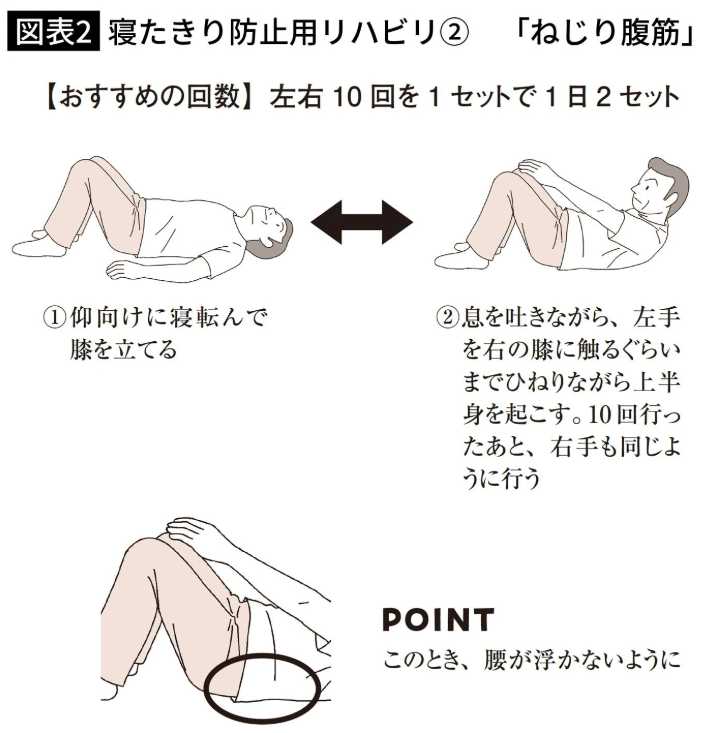 図表2 寝たきり防止用リハビリ② 「ねじり腹筋」

【おすすめの回数】左右 10 回を 1 セットで 1 日 2 セット

①仰向けに寝転んで膝を立てる

②息を吐きながら、左手を右の膝に触るぐらいまでひねりながら上半身を起こす。10回行ったあと、右手も同じように行う

POINT
このとき、腰が浮かないように